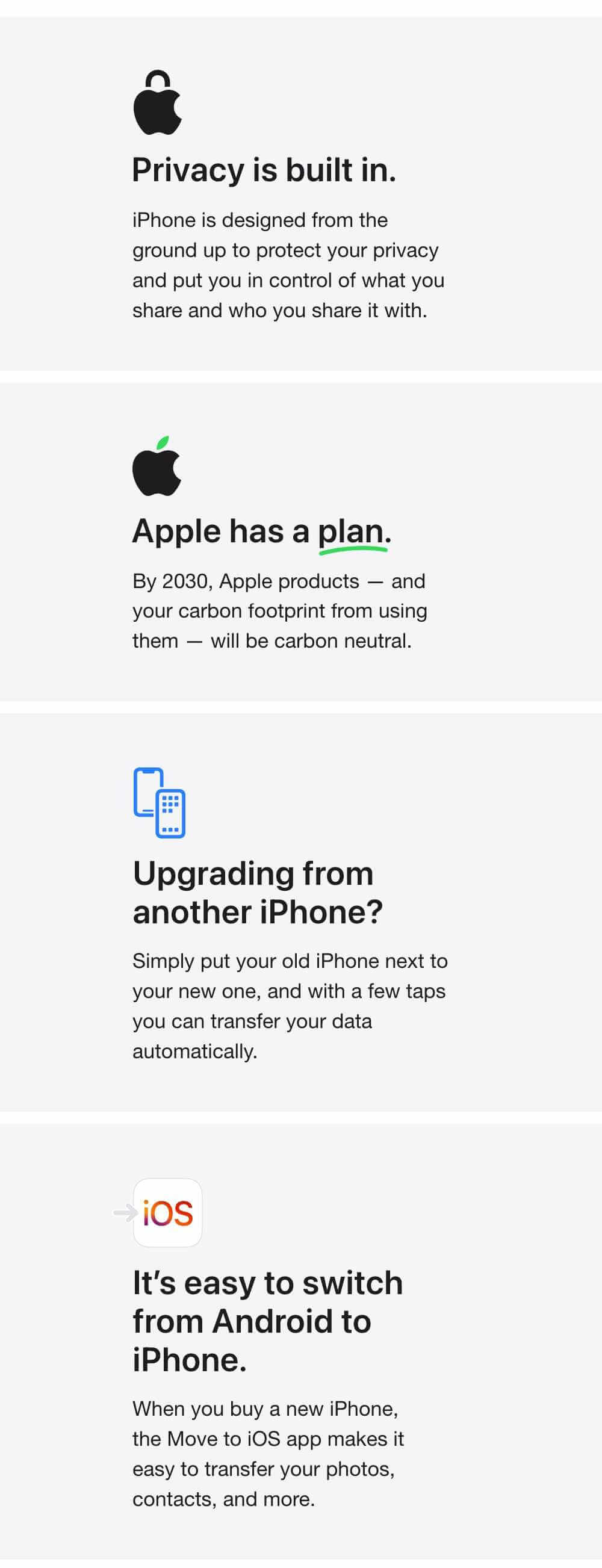 Privacy is built in.

iPhone is designed from the ground up to protect your privacy and put you in control of what you share and who you share it with.

Apple has a plan.

By 2030, Apple products — and your carbon footprint from using them — will be carbon neutral.

Upgrading from another iPhone?

Simply put your old iPhone next to your new one, and with a few taps you can transfer your data automatically.

iOS

It's easy to switch from Android to iPhone.

When you buy a new iPhone, the Move to iOS app makes it easy to transfer your photos, contacts, and more.